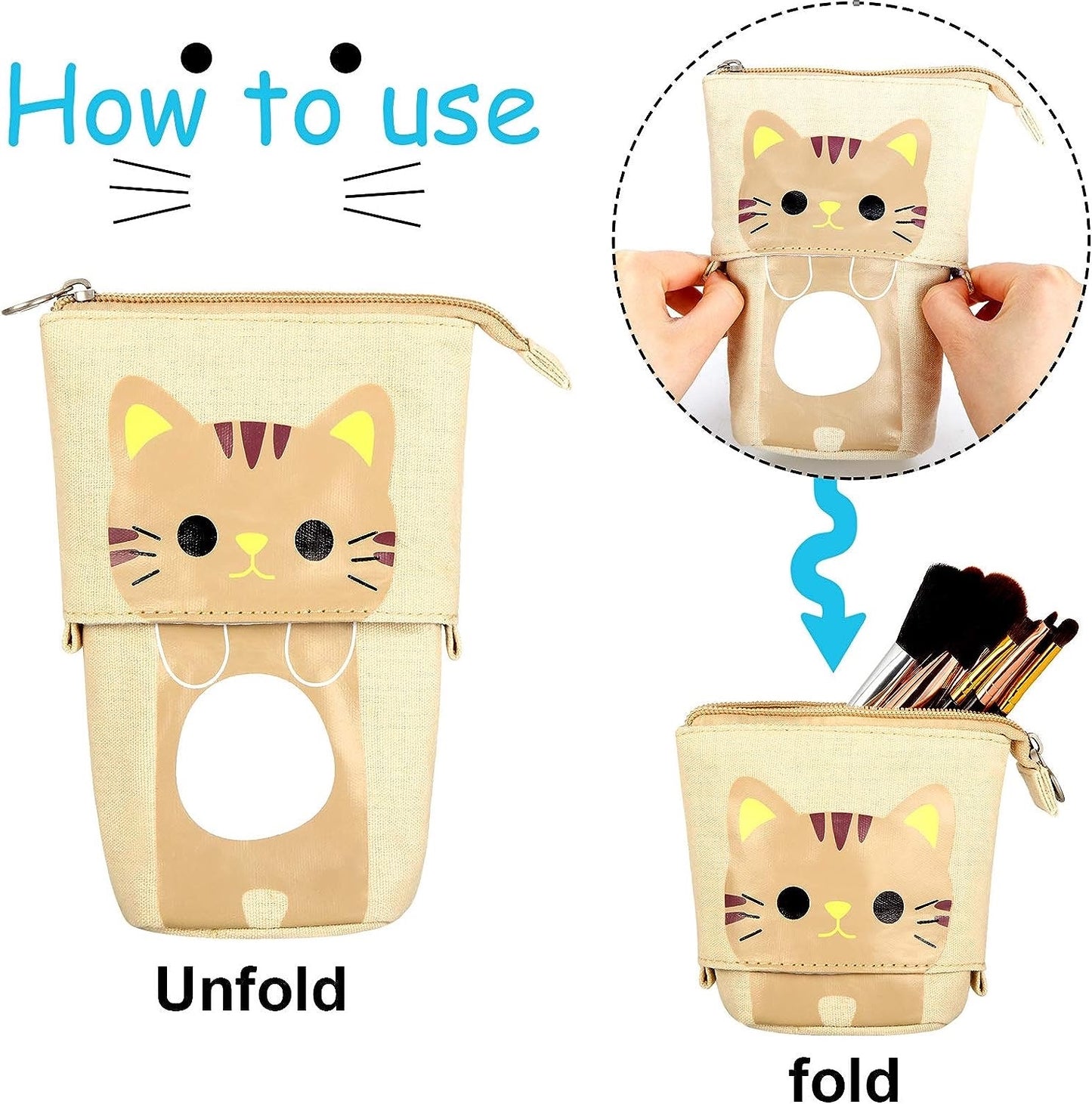 How to use

Unfold

fold